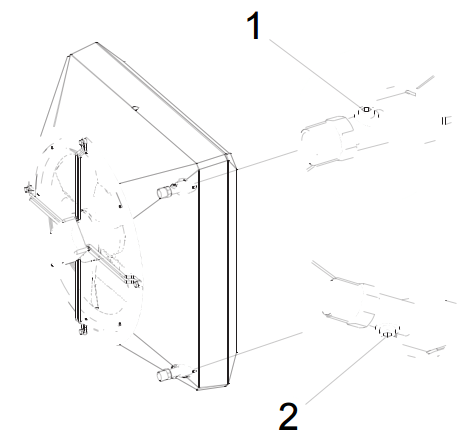 1

2